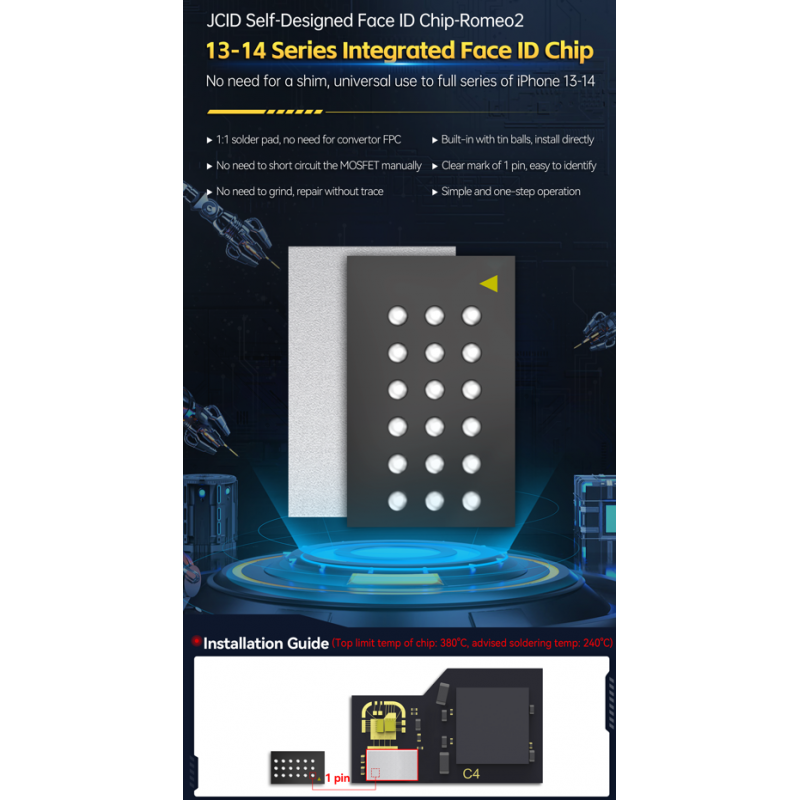 JCID Self-Designed Face ID Chip-Romeo2

13-14 Series Integrated Face ID Chip

No need for a shim, universal use to full series of iPhone 13-14

▸ 1:1 solder pad, no need for convertor FPC

▸ No need to short circuit the MOSFET manually

▸ No need to grind, repair without trace

▸ Built-in with tin balls, install directly

▸ Clear mark of 1 pin, easy to identify

▸ Simple and one-step operation

Installation Guide (Top limit temp of chip: 380°C, advised soldering temp: 240°C)

1 pin

C4